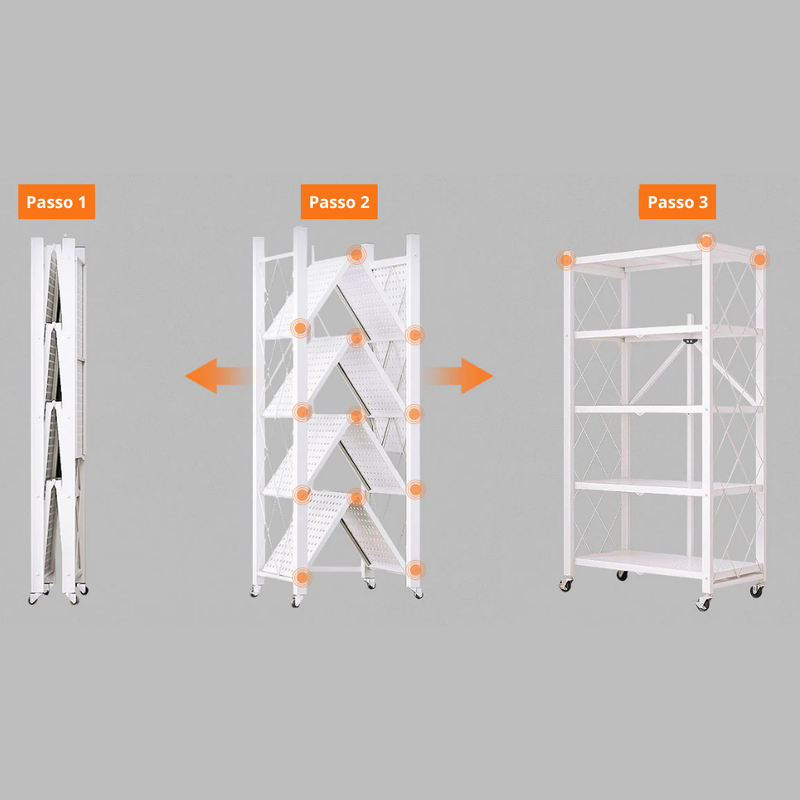 Passo 1

Passo 2

Passo 3